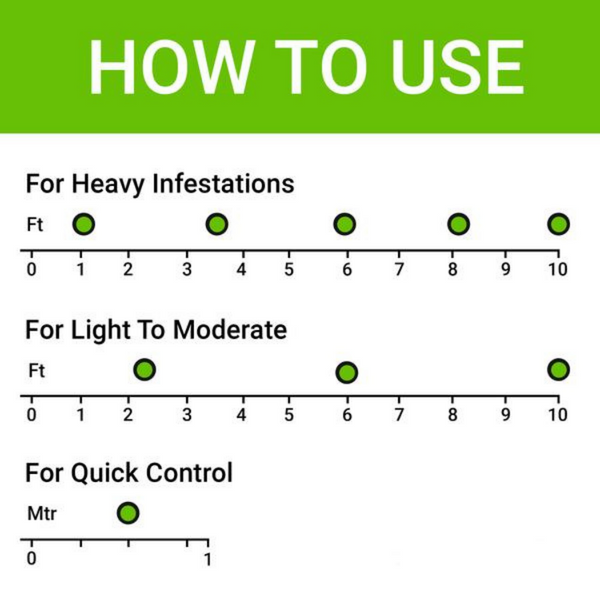 HOW TO USE

For Heavy Infestations

Ft

0 1 2 3 4 5 6 7 8 9 10

For Light To Moderate

Ft

0 1 2 3 4 5 6 7 8 9 10

For Quick Control

Mtr

0 1