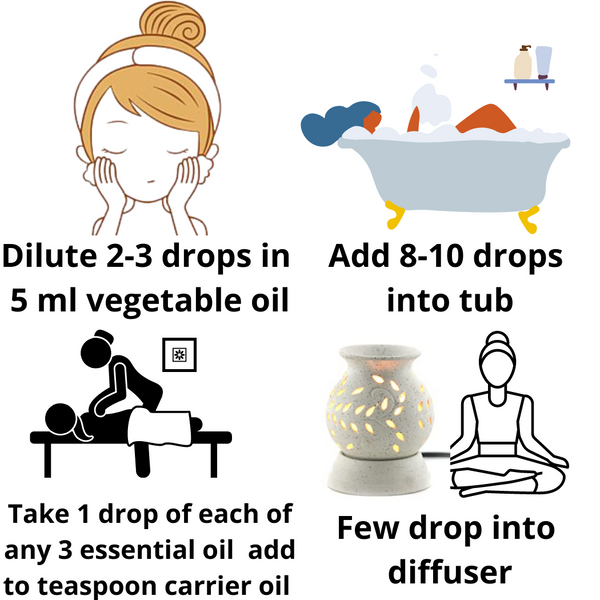 Dilute 2-3 drops in 5 ml vegetable oil

Add 8-10 drops into tub

Take 1 drop of each of any 3 essential oil add to teaspoon carrier oil

Few drop into diffuser